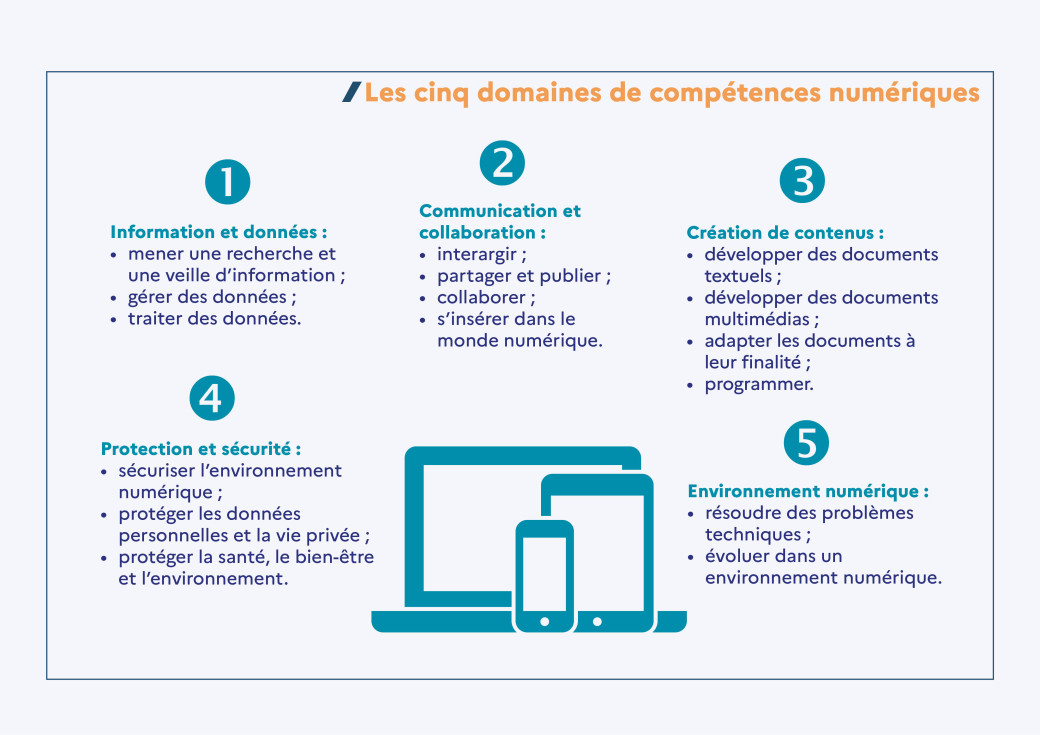 Les cinq domaines de compétences numériques

1

Information et données :
• mener une recherche et une veille d'information ;
• gérer des données ;
• traiter des données.

2

Communication et collaboration :
• interargir ;
• partager et publier ;
• collaborer ;
• s'insérer dans le monde numérique.

3

Création de contenus :
• développer des documents textuels ;
• développer des documents multimédias ;
• adapter les documents à leur finalité ;
• programmer.

4

Protection et sécurité :
• sécuriser l'environnement numérique ;
• protéger les données personnelles et la vie privée ;
• protéger la santé, le bien-être et l'environnement.

5

Environnement numérique :
• résoudre des problèmes techniques ;
• évoluer dans un environnement numérique.