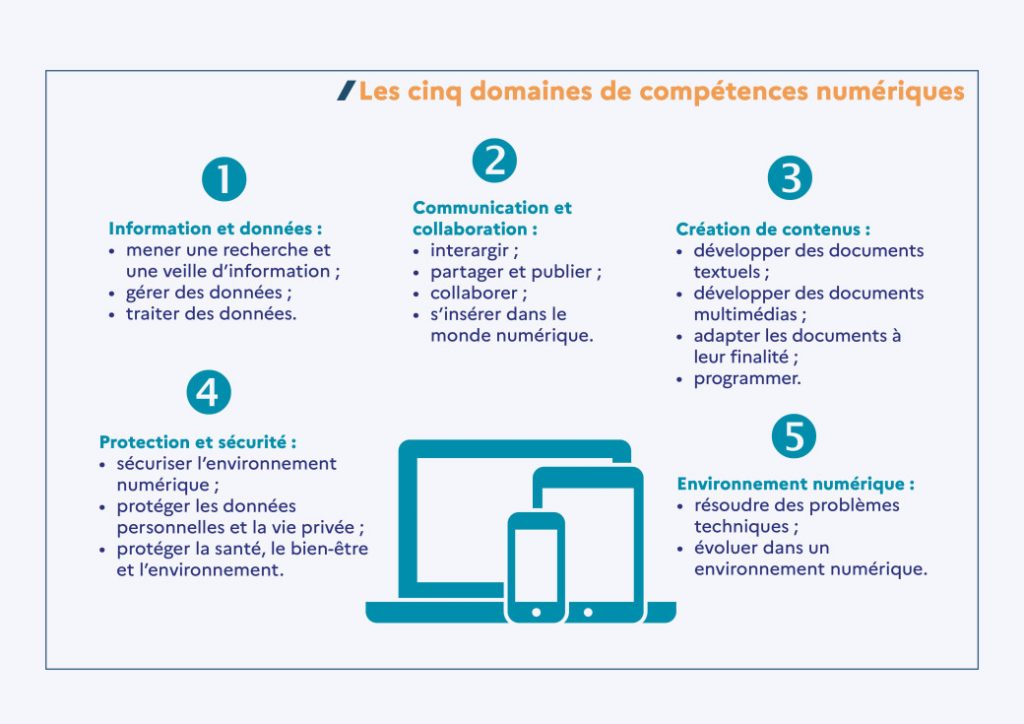 Les cinq domaines de compétences numériques

1

Information et données :
• mener une recherche et une veille d'information ;
• gérer des données ;
• traiter des données.

2

Communication et collaboration :
• interargir ;
• partager et publier ;
• collaborer ;
• s'insérer dans le monde numérique.

3

Création de contenus :
• développer des documents textuels ;
• développer des documents multimédias ;
• adapter les documents à leur finalité ;
• programmer.

4

Protection et sécurité :
• sécuriser l'environnement numérique ;
• protéger les données personnelles et la vie privée ;
• protéger la santé, le bien-être et l'environnement.

5

Environnement numérique :
• résoudre des problèmes techniques ;
• évoluer dans un environnement numérique.